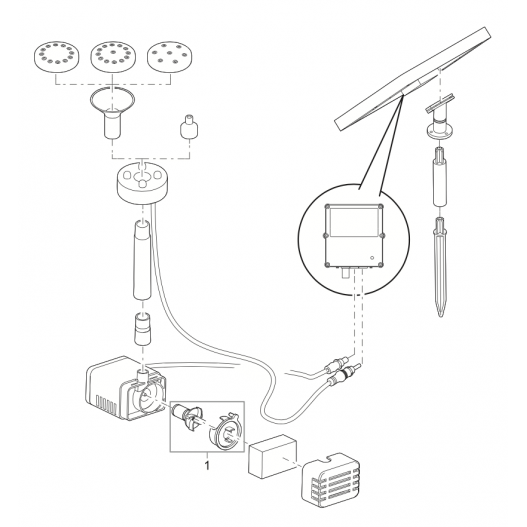 1