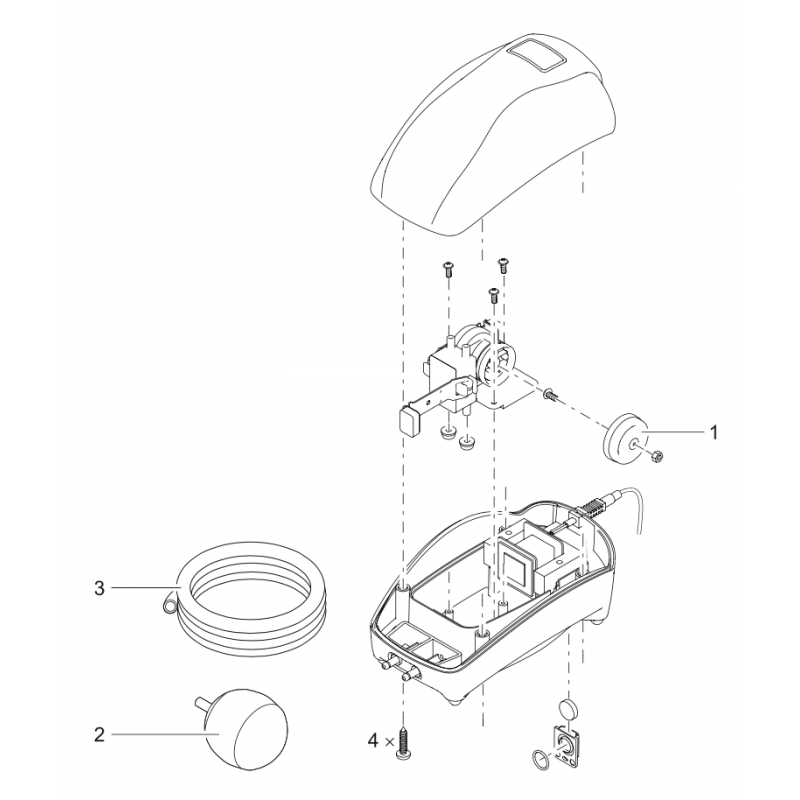 1

3

2

4 ×