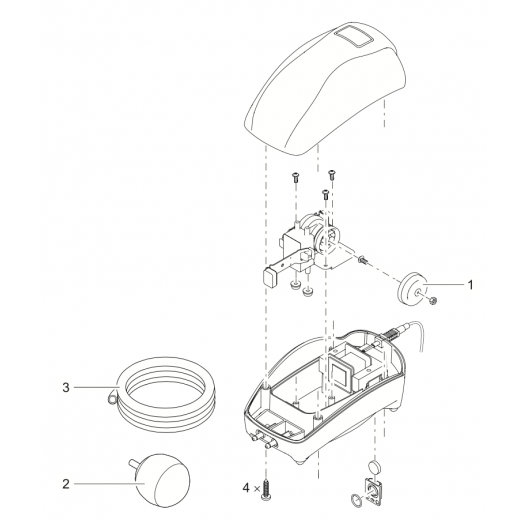 1
3
2
4 ×