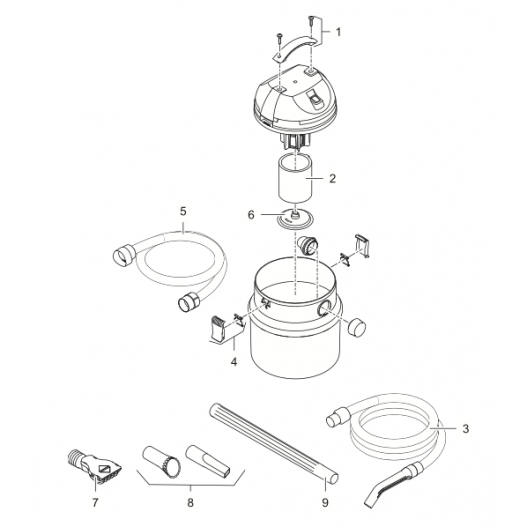 1
2
5
6
4
3
7
8
9