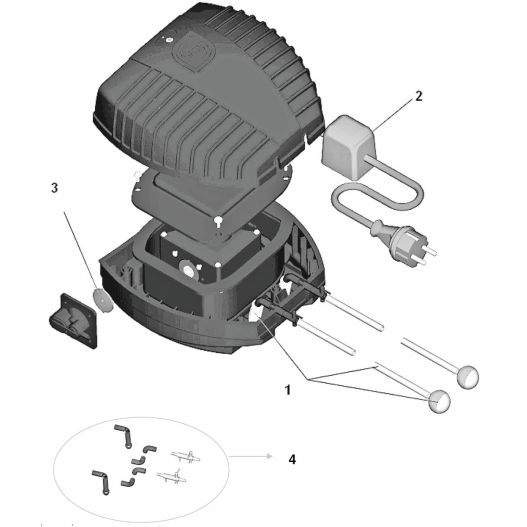 2

3

1

4