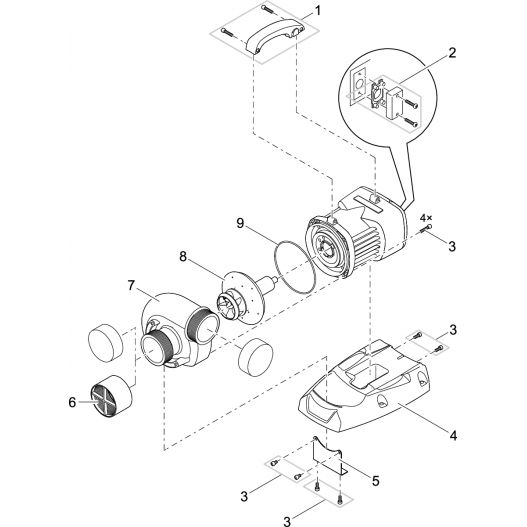 1
2
4×
3
9
8
7
3
6
4
5
3
3