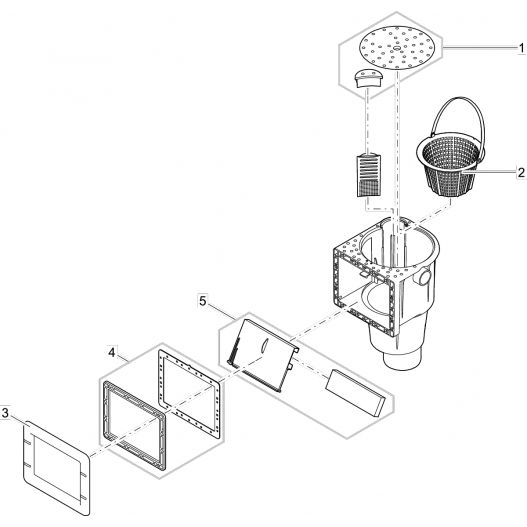 1
2
5
4
3