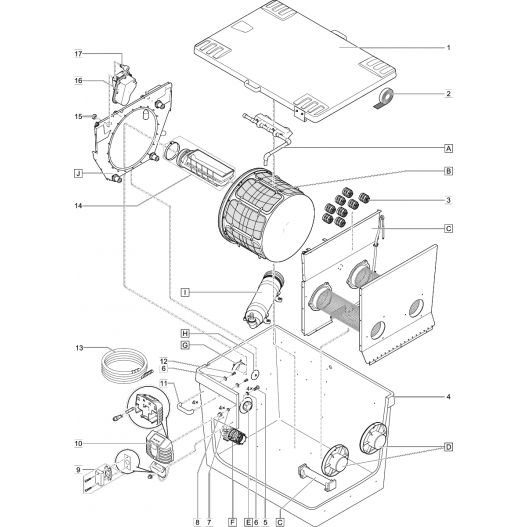 17
16
15
J
14
1
2
A
B
3
C
I
H
G
13
12
6
11
4×
4×
4×
4
10
D
9
8
7
F
E
6
5
C