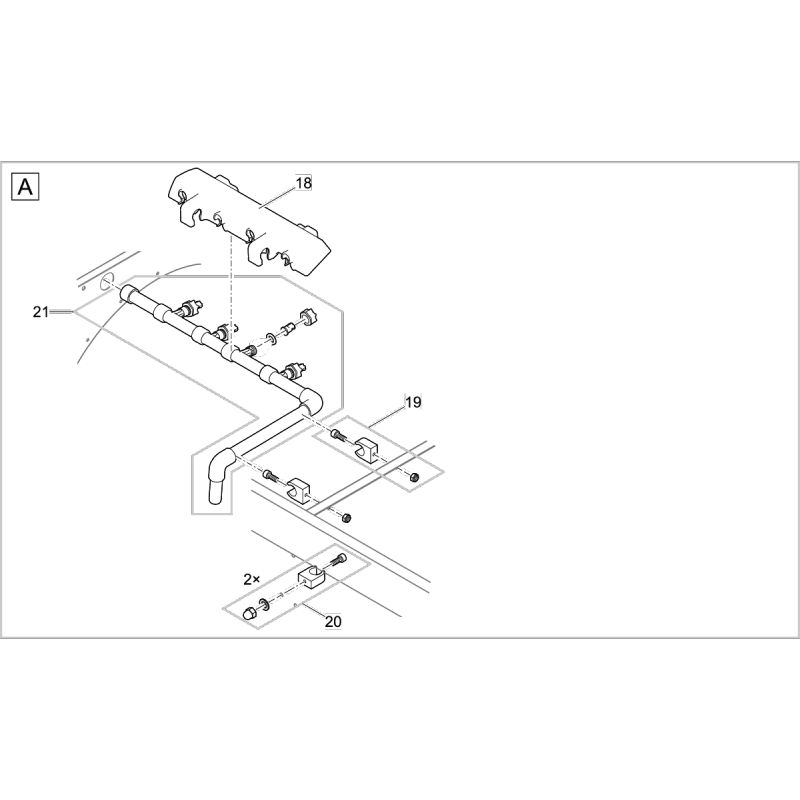 A

18

21

19

2×

20