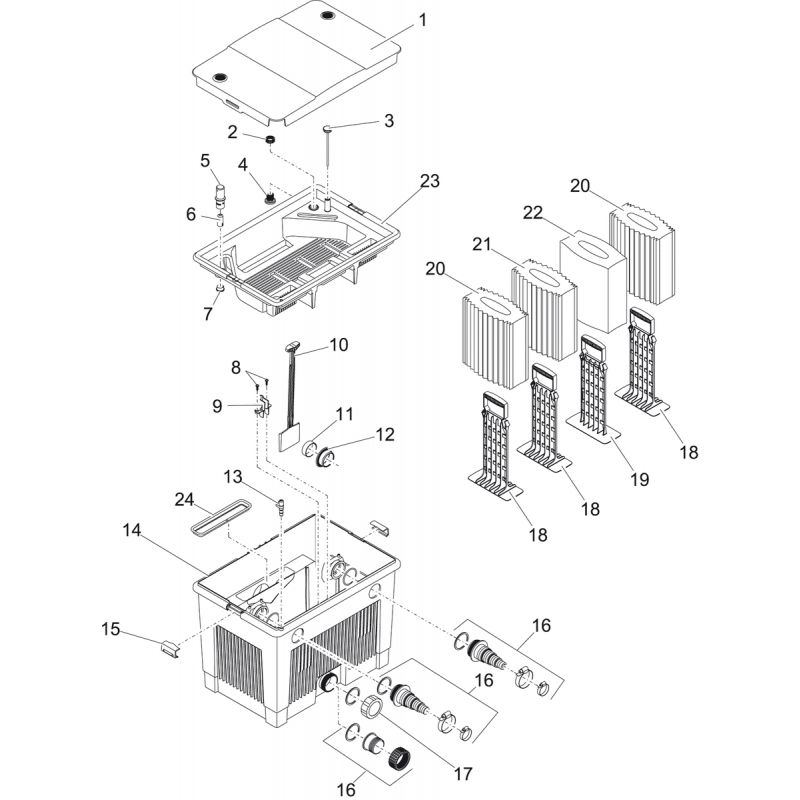 1
2
3
5
4
23
6
7
20
22
21
20
10
8
9
11
12
18
19
18
18
13
24
14
15
16
16
17
16