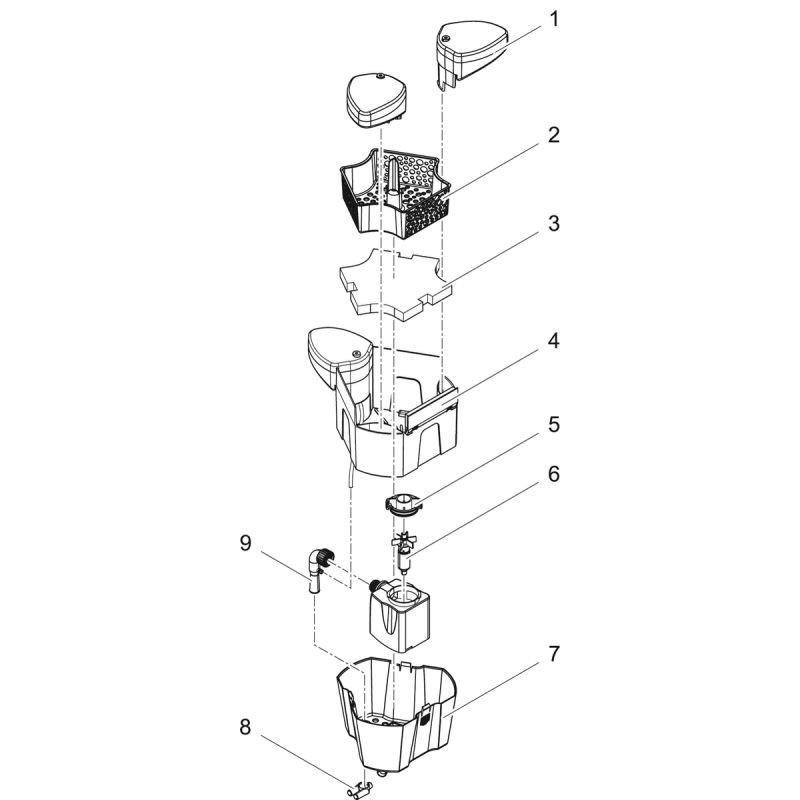 1
2
3
4
5
6
9
7
8