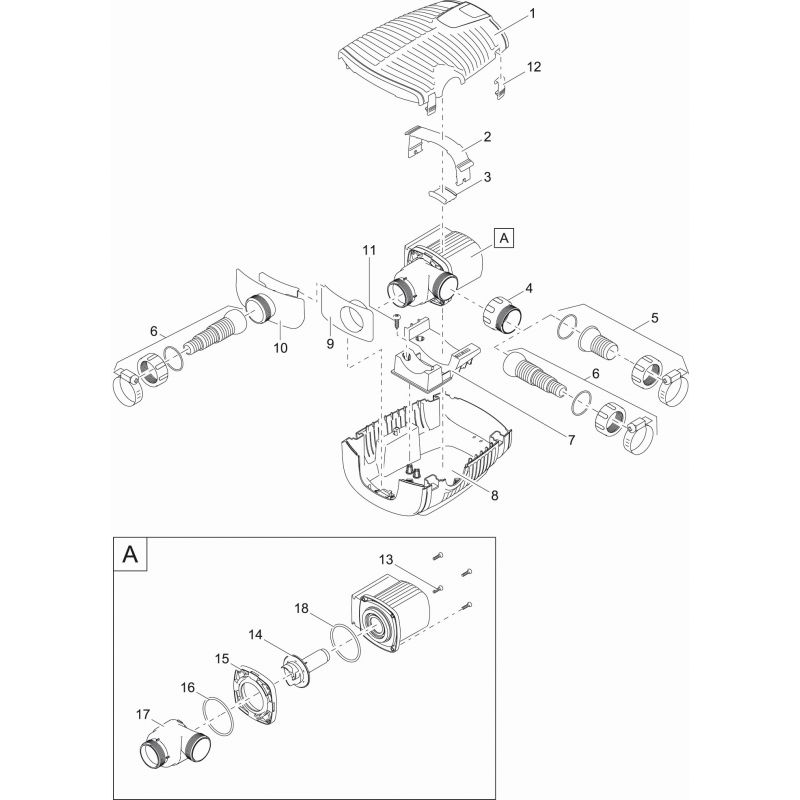 1
12
2
3
A
11
4
5
6
10
9
6
7
8
A
13
18
14
15
16
17