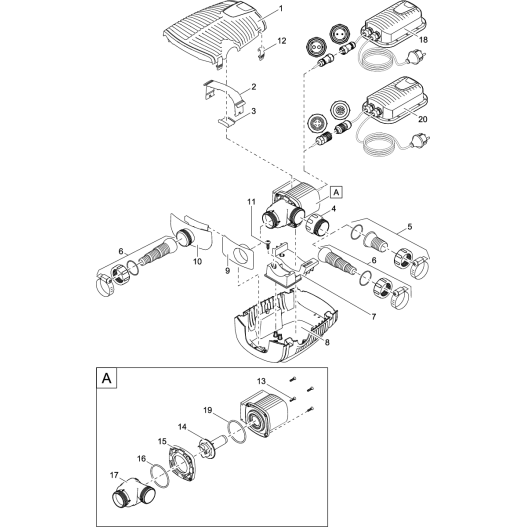 1
12
18
2
3
20
A
11
4
5
6
10
9
6
7
8
A
13
19
14
15
16
17