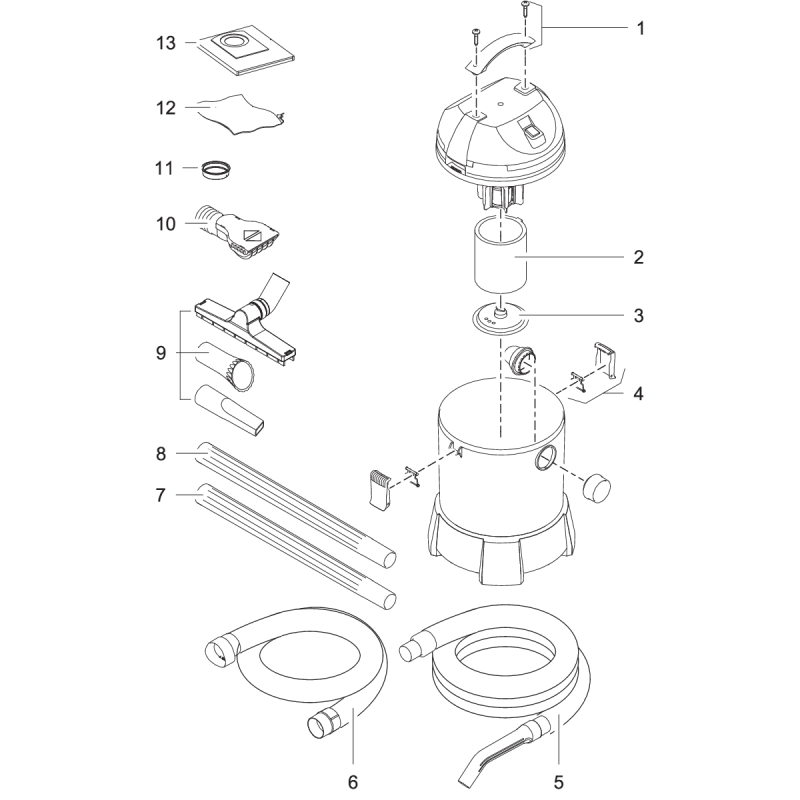 13
12
11
10
9
8
7
1
2
3
4
6
5