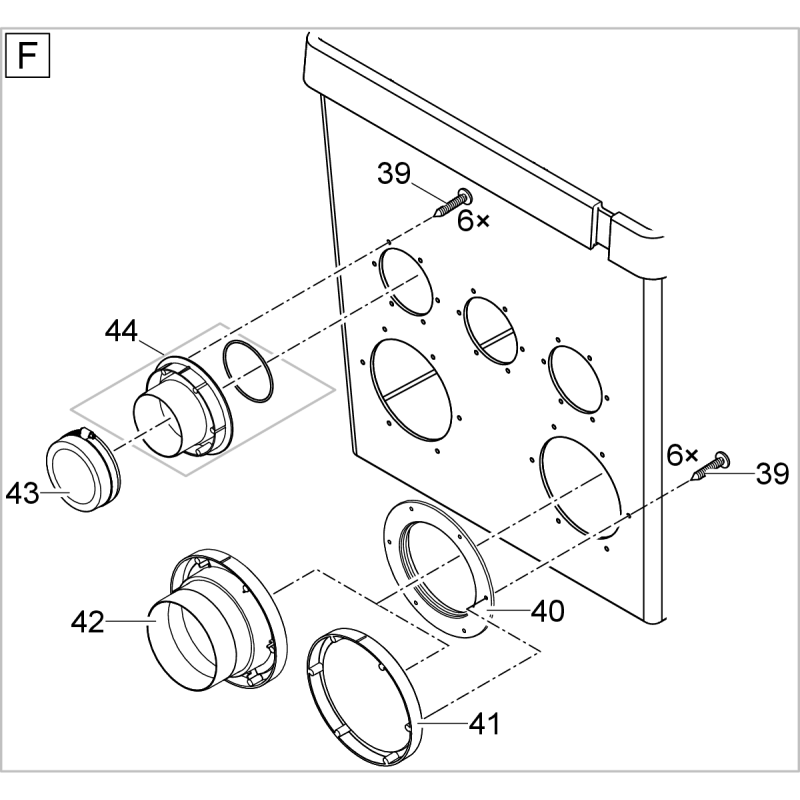 F

39
6×

44

43

6×
39

42

40

41