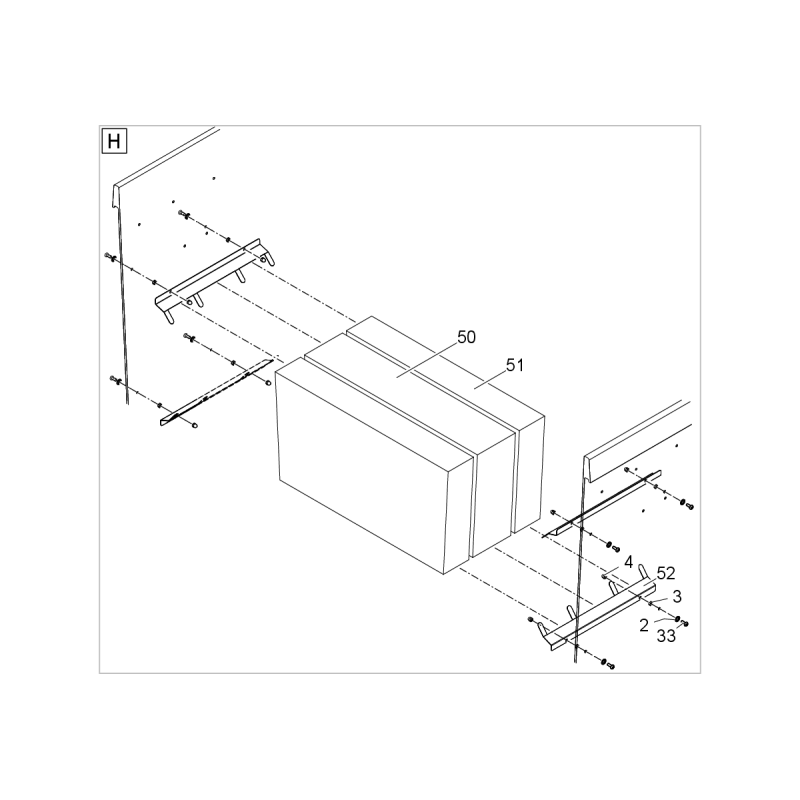 H

50

51

4

52

3

2

33