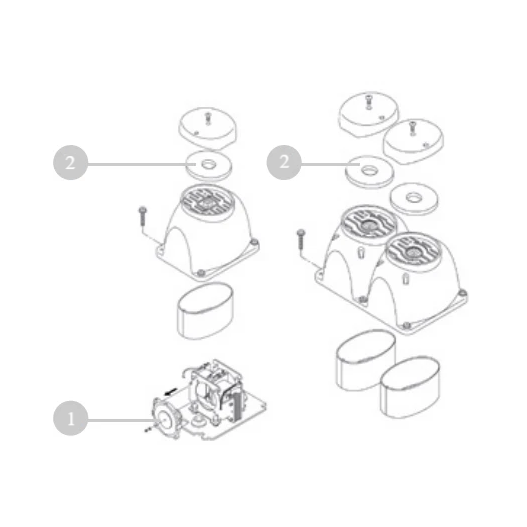 2

2

1