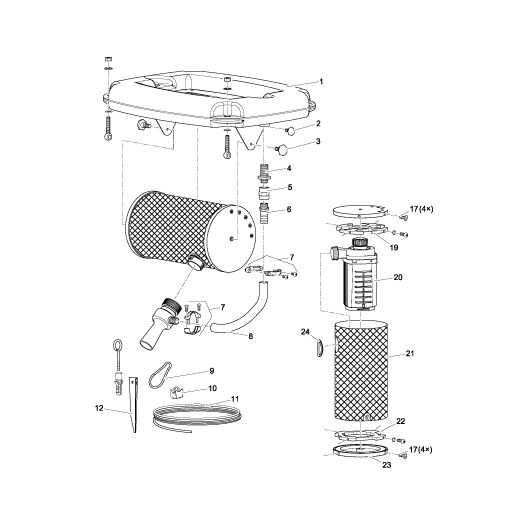 1
2
3
4
5
6
17(4×)
19
7
20
7
8
24
21
9
10
11
12
22
17(4×)
23