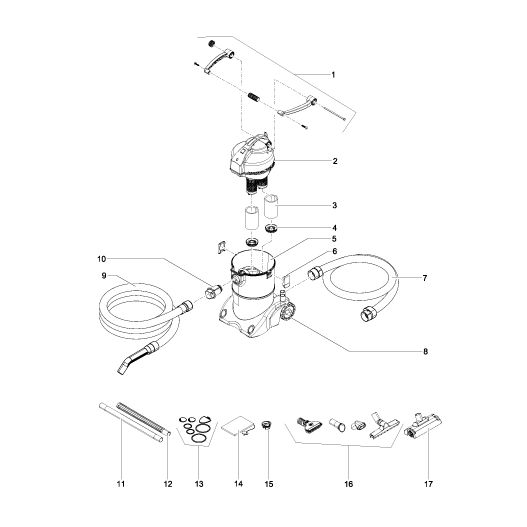 1
2
3
4
5
6
10
9
7
8
11
12
13
14
15
16
17