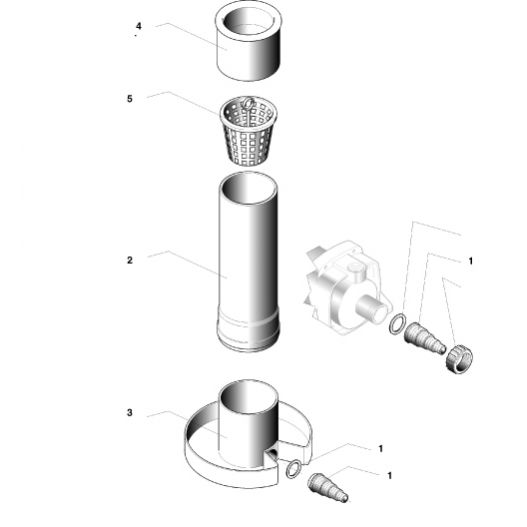 4
5
2
1
3
1
1