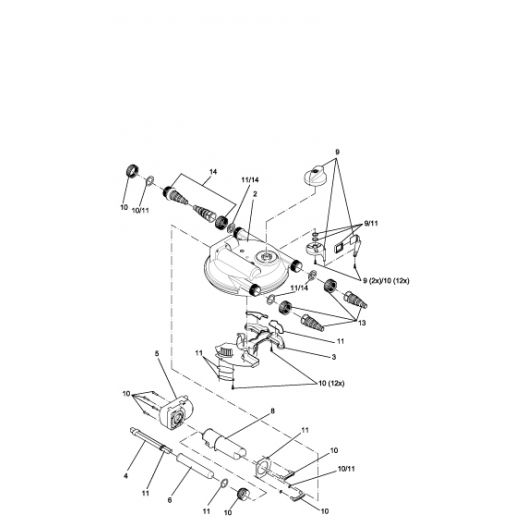 9
14
11/14
2
10
10/11
9/11
9 (2x)/10 (12x)
11/14
13
11
3
5
11
10 (12x)
10
8
11
10
10/11
4
11
6
11
10
10