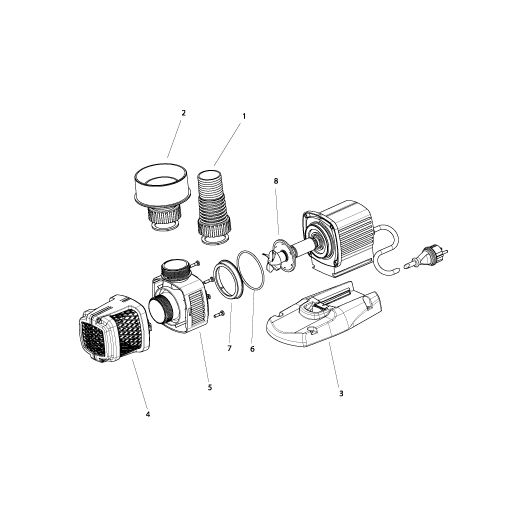 2
1
8
7
6
5
4
3