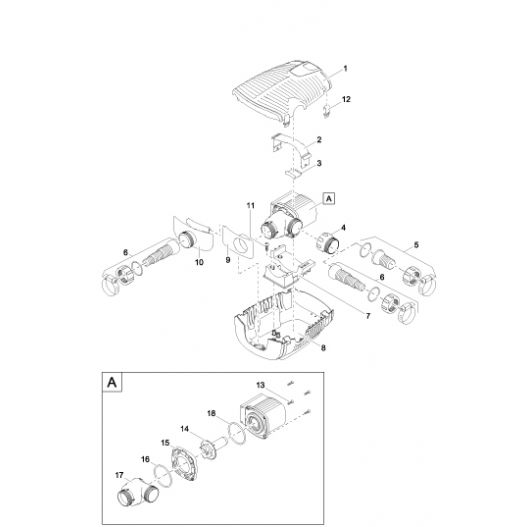 1
12
2
3
A
11
4
5
6
10
9
6
7
8

A
13
18
14
15
16
17