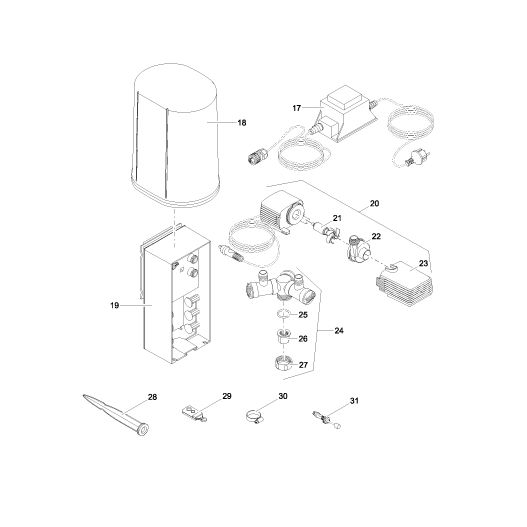 17
18
20
21
22
23
19
25
24
26
27
28
29
30
31