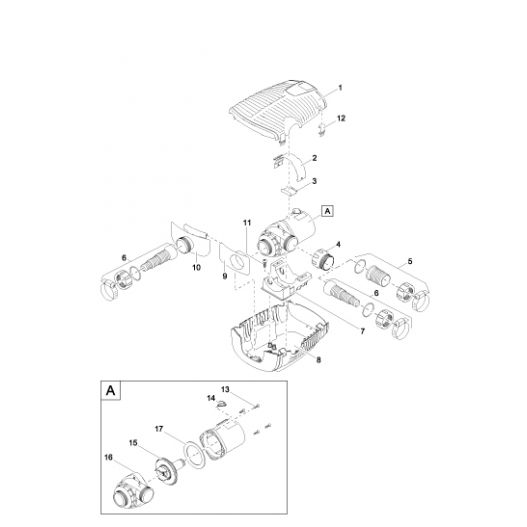 1
12
2
3
A
11
4
5
6
10
9
6
7
8
A
13
14
17
15
16