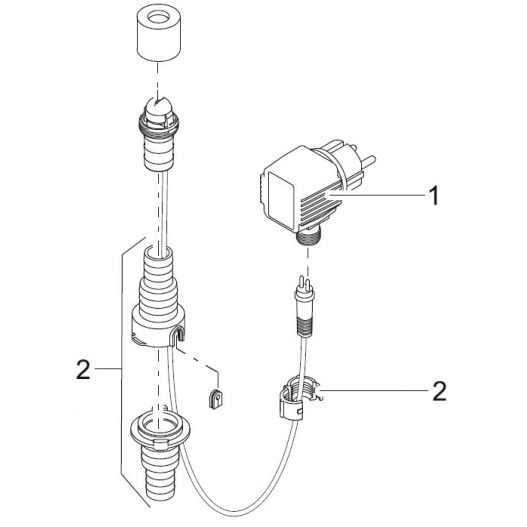 1
2
2