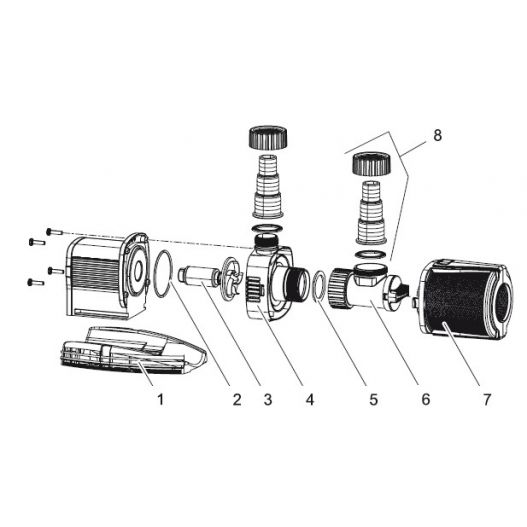 8

1
2
3
4
5
6
7