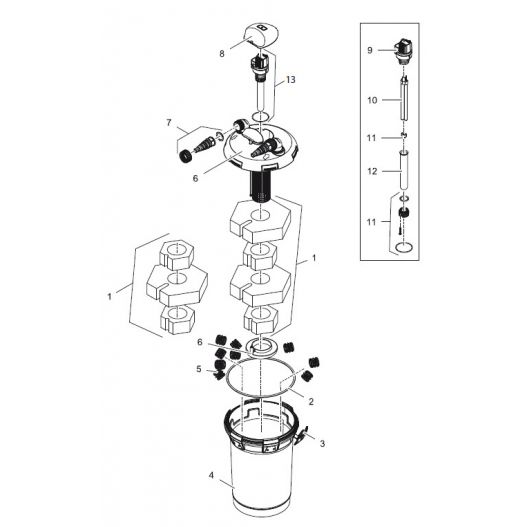 8
13
7
6
1
1
6
5
2
3
4
9
10
11
12
11