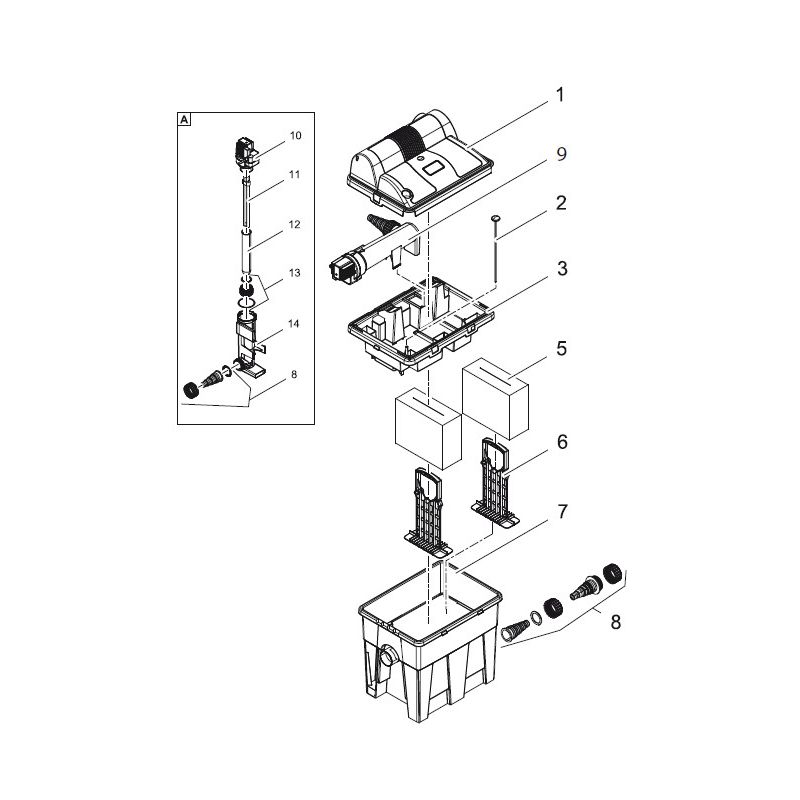 A
10
11
12
13
14
8
1
9
2
3
5
6
7
8