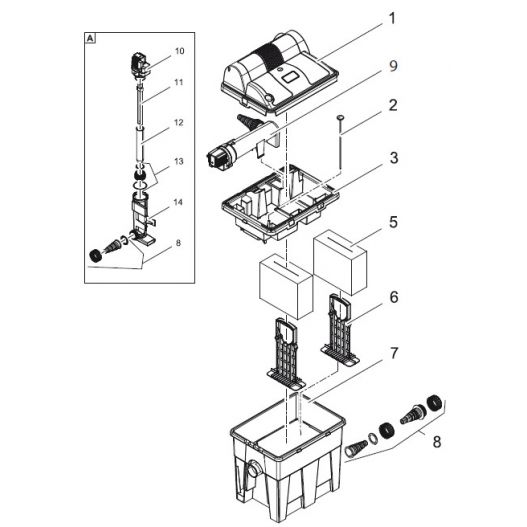 A
10
11
12
13
14
8
1
9
2
3
5
6
7
8