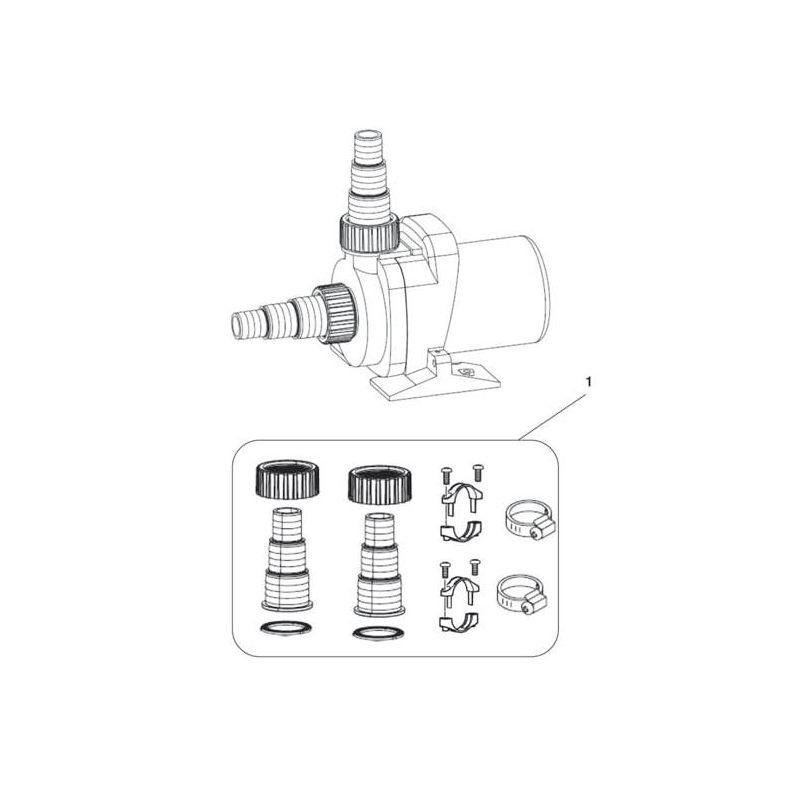 1