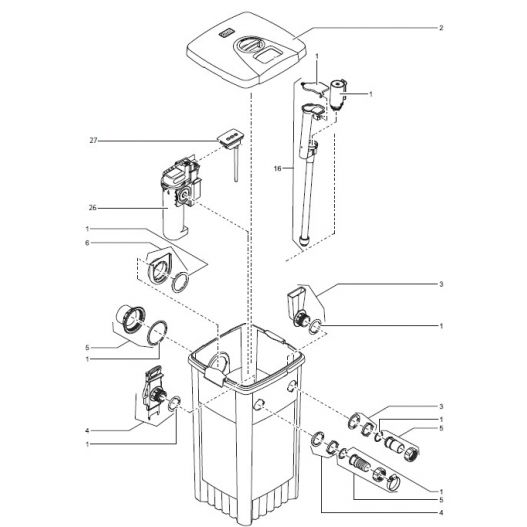 2
1
1
27
16
26
1
6
3
1
5
1
3
1
5
4
1
1
5
4