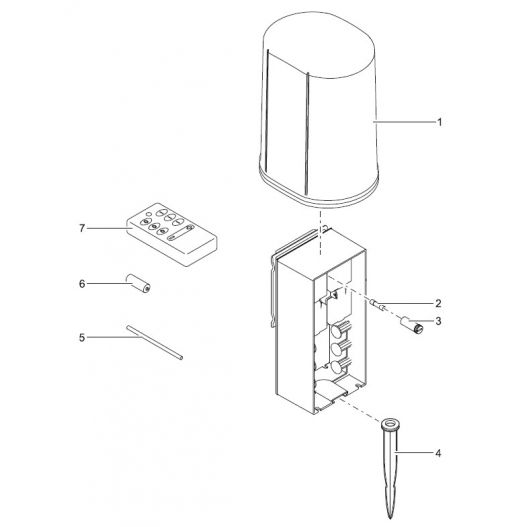 1
7
6
2
3
5
4