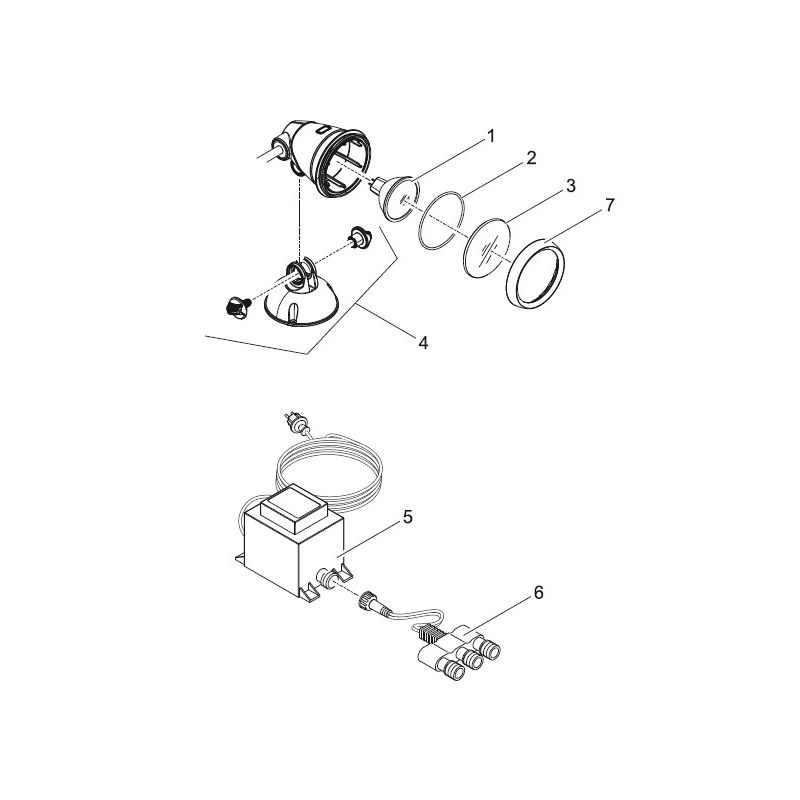 1
2
3
7
4
5
6