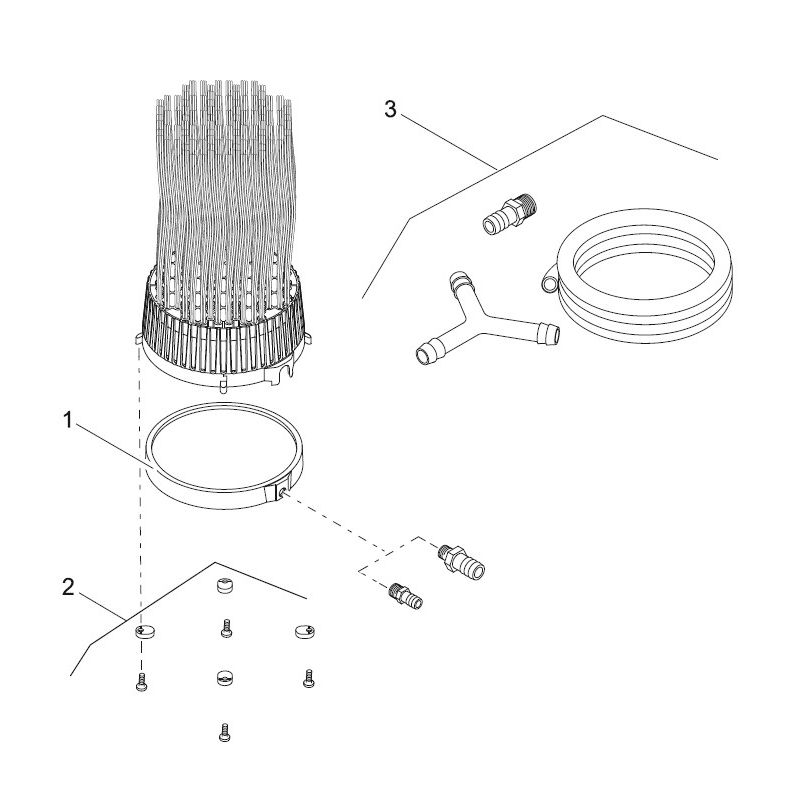 3

1

2