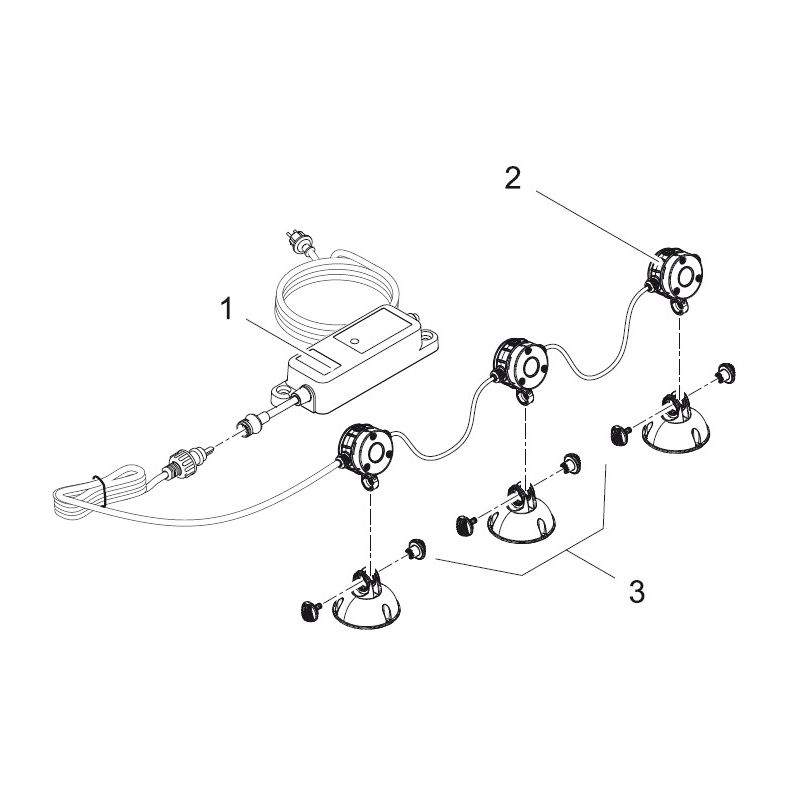 2

1

3