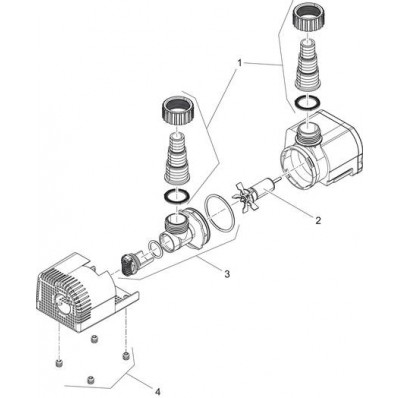 1
2
3
4