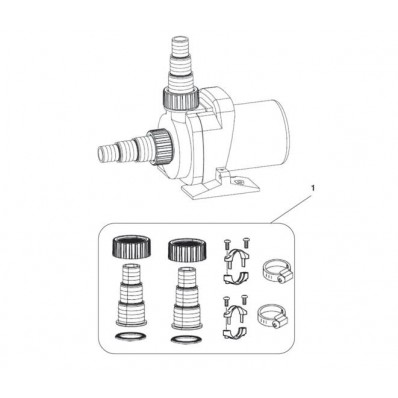 1