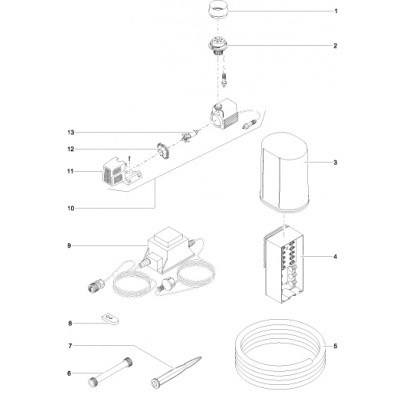 1
2
13
12
11
10
3
9
4
8
7
6
5