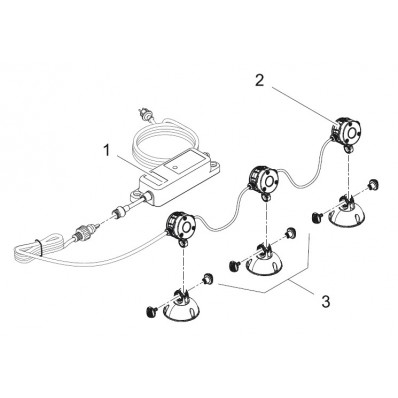 2

1

3