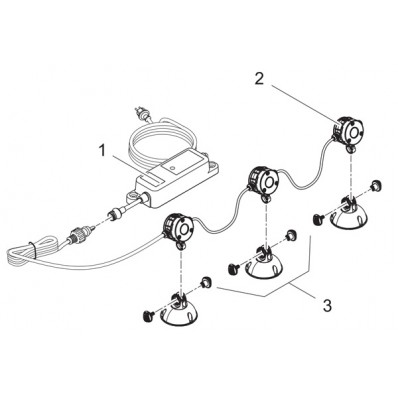 2
1
3