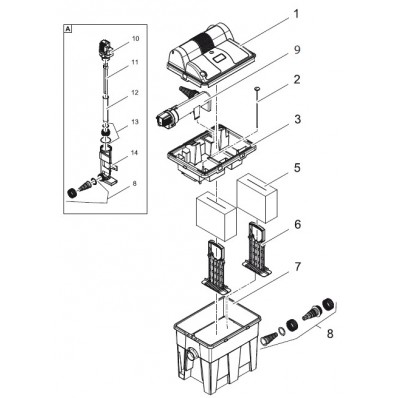 A
10
11
12
13
14
8
1
9
2
3
5
6
7
8