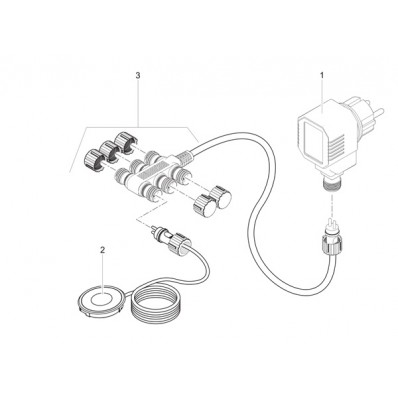 3

1

2