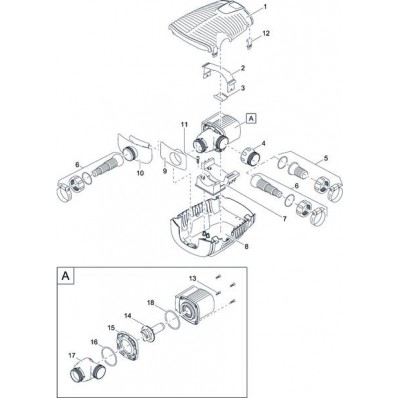 1
12
2
3
A
11
4
5
6
10
9
6
7
8
A
13
18
14
15
16
17