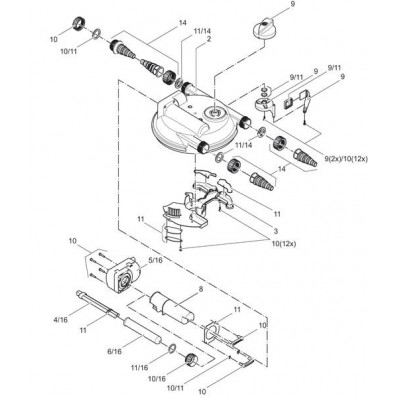 9
14
11/14
2
10
10/11
9/11
9
9/11
9
11/14
9(2x)/10(12x)
14
11
3
11
10(12x)
10
5/16
8
4/16
11
11
10
6/16
11/16
10/16
10/11
10