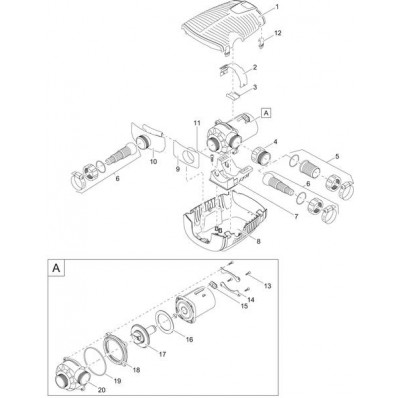 1
12
2
3
A
11
4
5
10
9
6
6
7
8
A
13
14
15
16
17
18
19
20