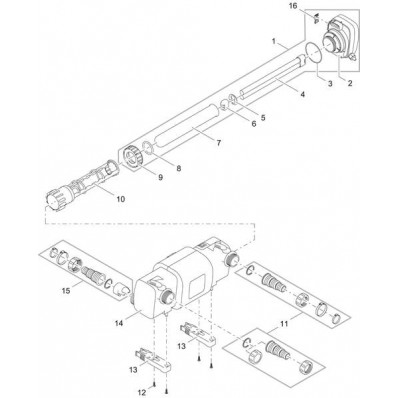 16
1
3
2
4
5
6
7
8
9
10
15
14
11
13
13
12