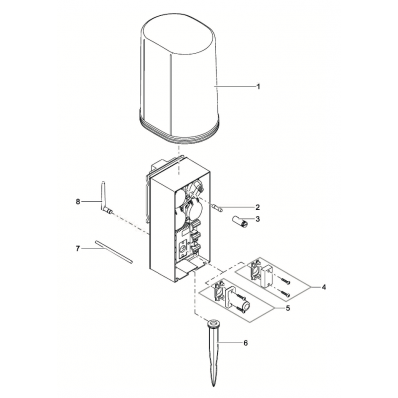 1

8

2

3

7

4

5

6