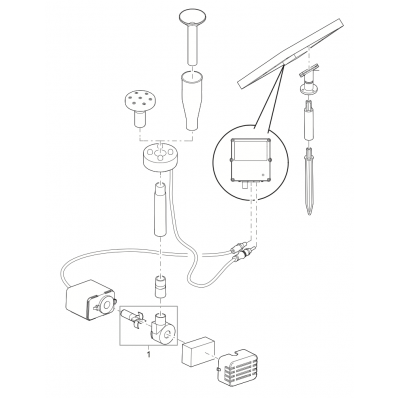 1