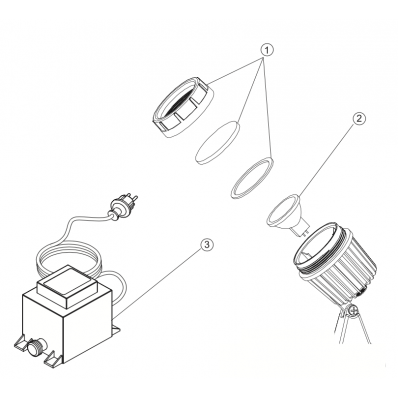 1
2
3